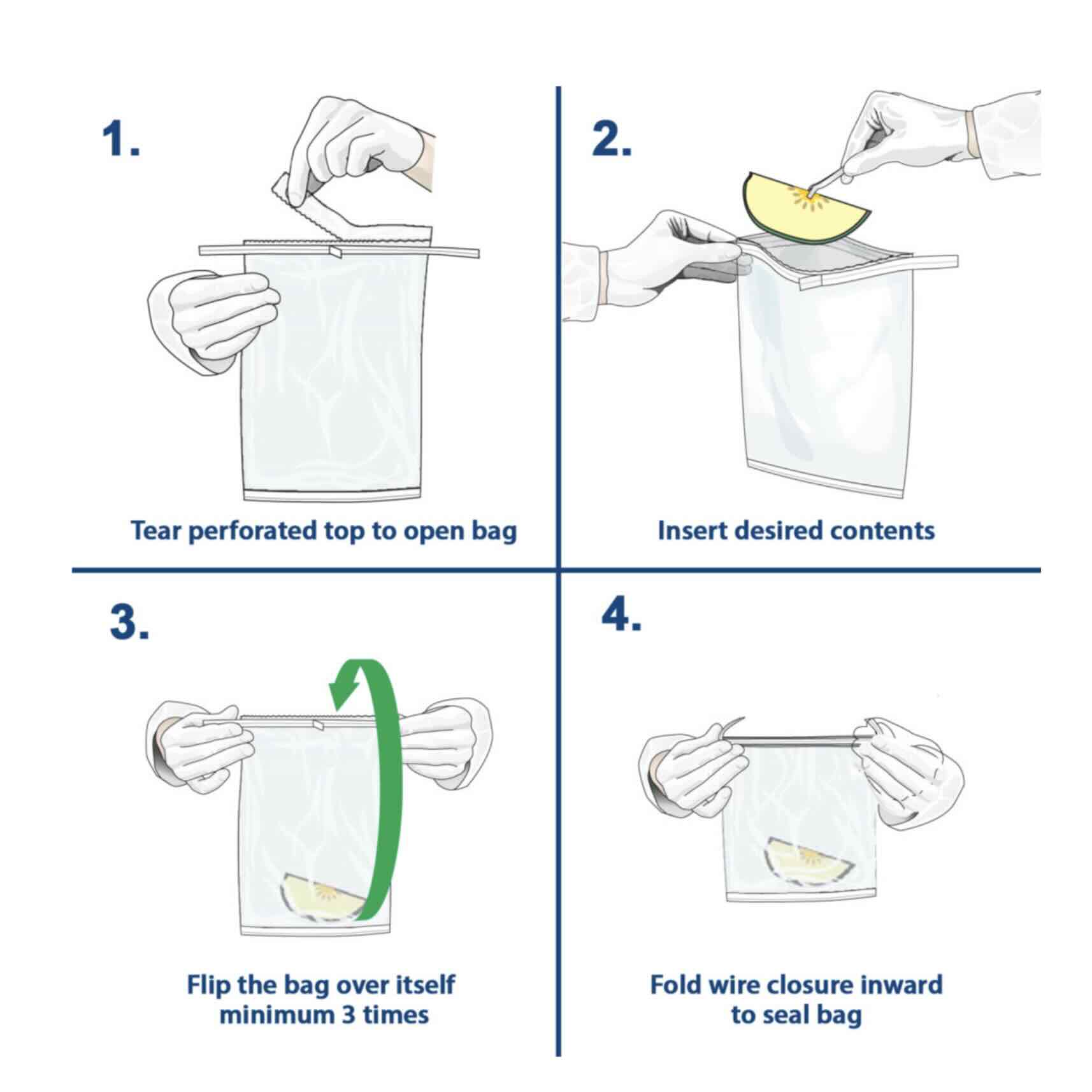 1.

Tear perforated top to open bag

2.

Insert desired contents

3.

Flip the bag over itself minimum 3 times

4.

Fold wire closure inward to seal bag