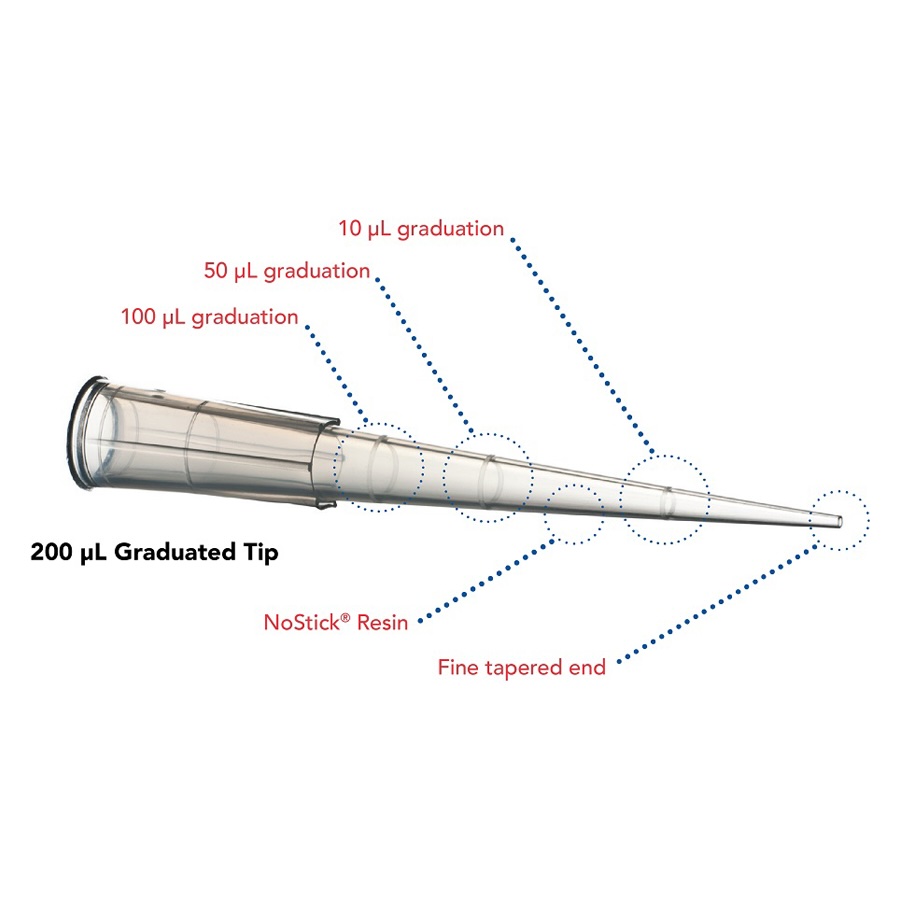 10 µL graduation

50 µL graduation

100 µL graduation

200 µL Graduated Tip

NoStick® Resin

Fine tapered end